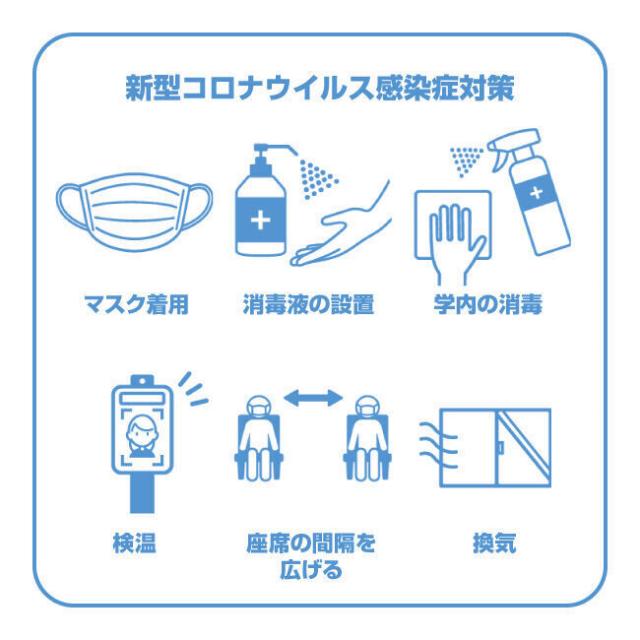 新型コロナウイルス感染症対策

マスク着用

消毒液の設置

学内の消毒

検温

座席の間隔を広げる

換気