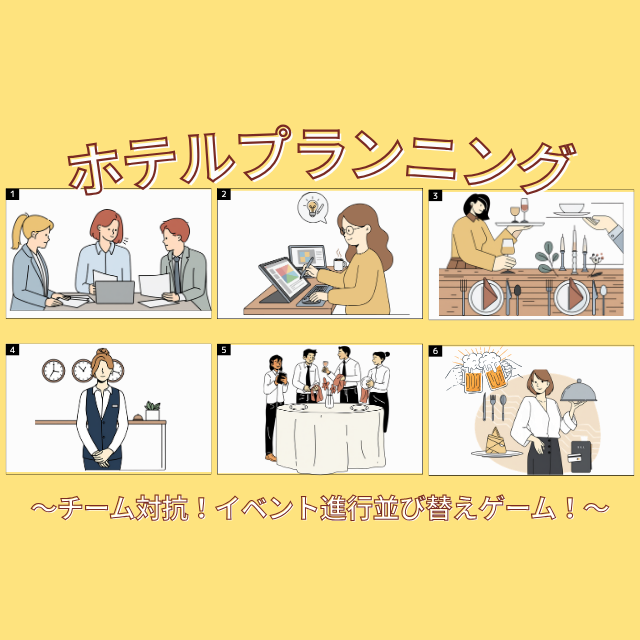 ホテルプランニング

1

2

3

4

5

6

～チーム対抗！イベント進行並び替えゲーム！～